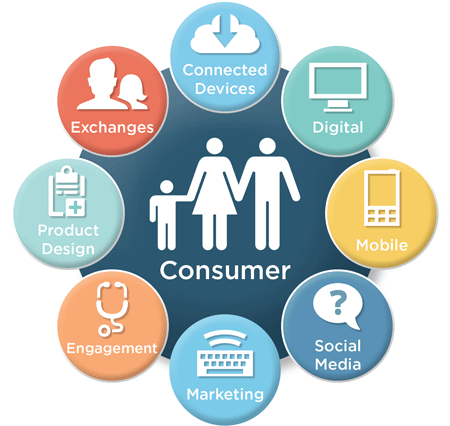 Connected Devices

Digital

Mobile

Social Media

Marketing

Engagement

Product Design

Exchanges

Consumer

?